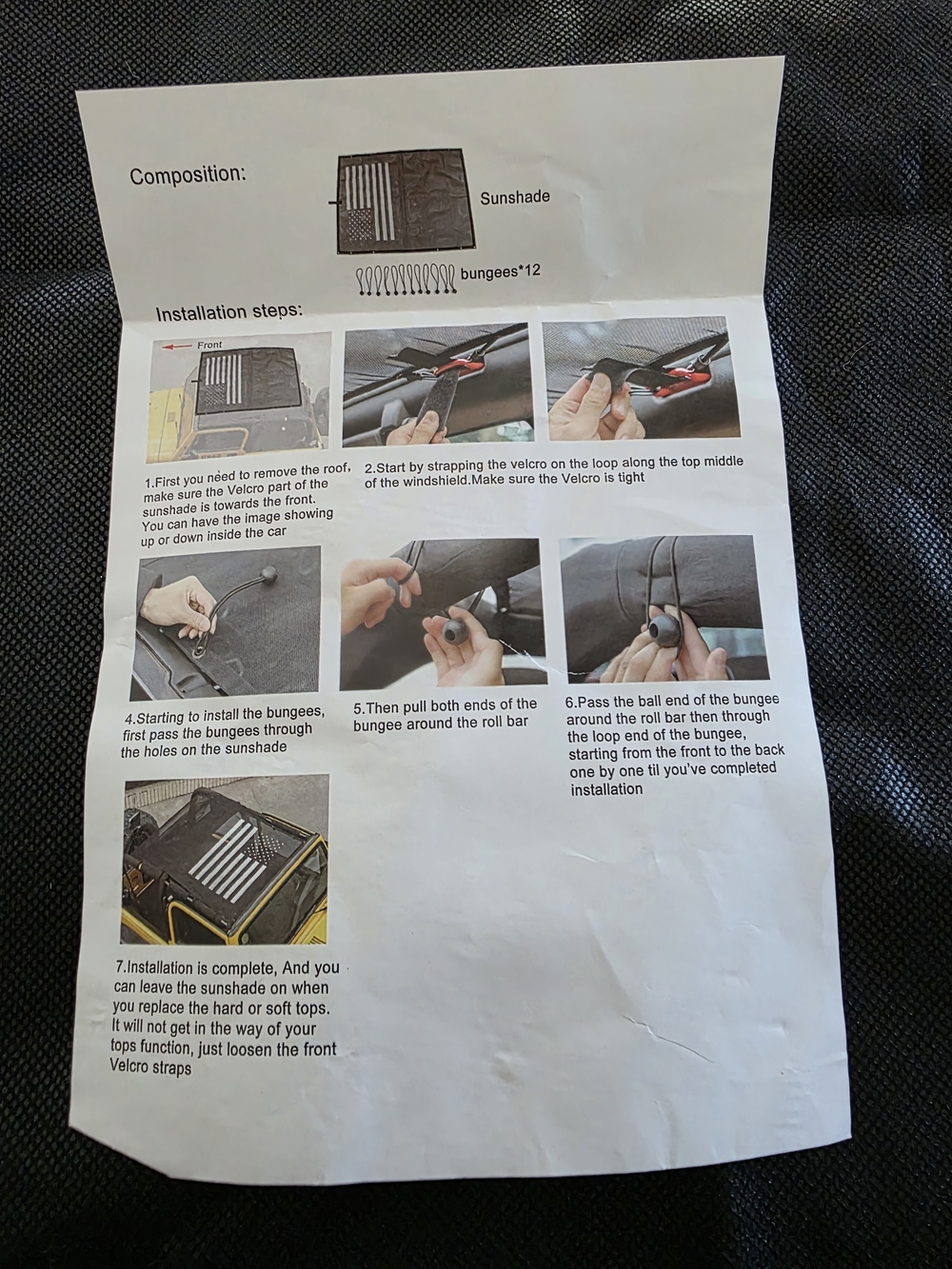 Composition:

Sunshade

bungees*12

Installation steps:

Front

1.First you need to remove the roof, make sure the Velcro part of the sunshade is towards the front. You can have the image showing up or down inside the car

2.Start by strapping the velcro on the loop along the top middle of the windshield.Make sure the Velcro is tight

4.Starting to install the bungees, first pass the bungees through the holes on the sunshade

5.Then pull both ends of the bungee around the roll bar

6.Pass the ball end of the bungee around the roll bar then through the loop end of the bungee, starting from the front to the back one by one til you've completed installation

7.Installation is complete, And you can leave the sunshade on when you replace the hard or soft tops. It will not get in the way of your tops function, just loosen the front Velcro straps